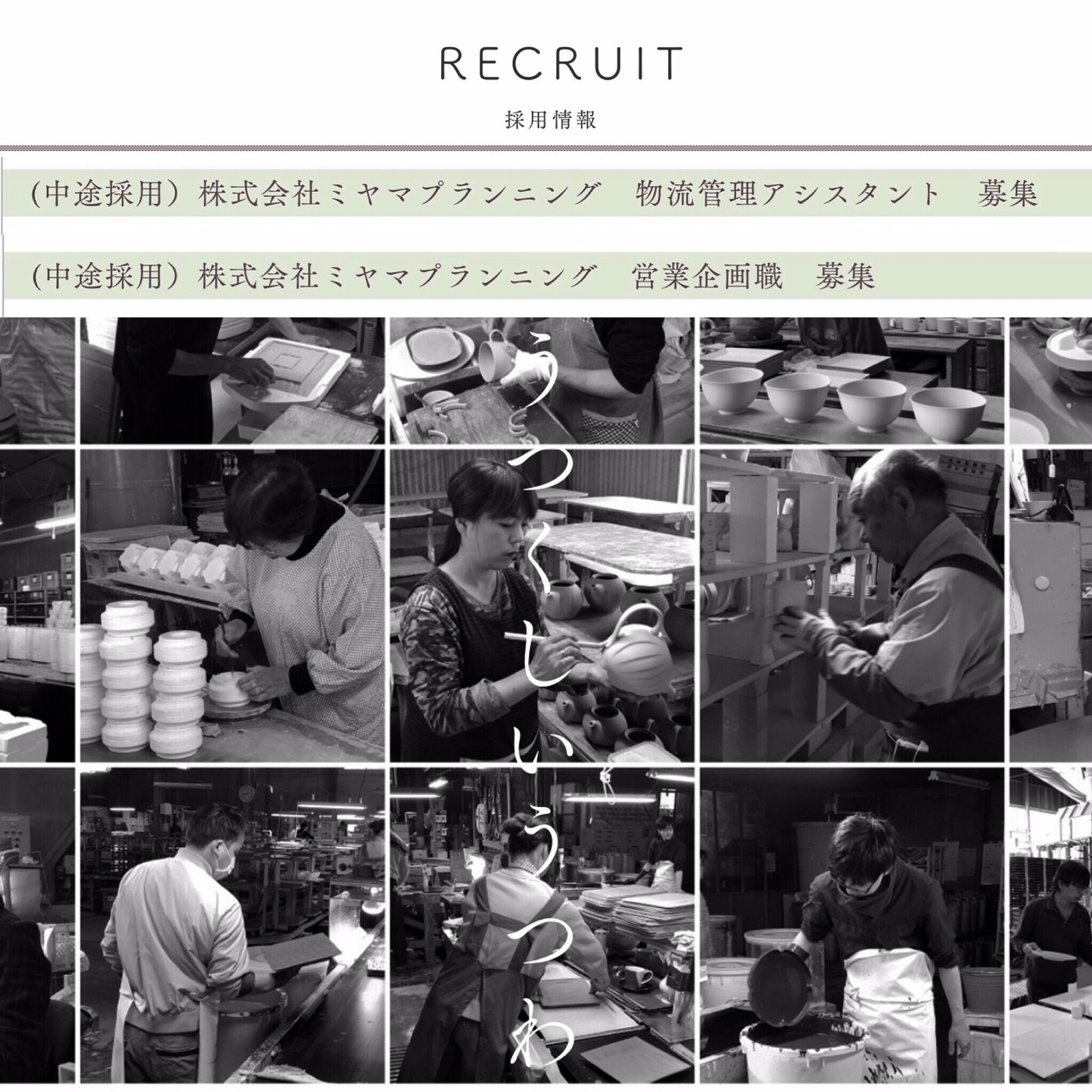 RECRUIT

採用情報

(中途採用）株式会社ミヤマプランニング　物流管理アシスタント　募集

(中途採用）株式会社ミヤマプランニング　営業企画職　募集

うつくしいうつわ